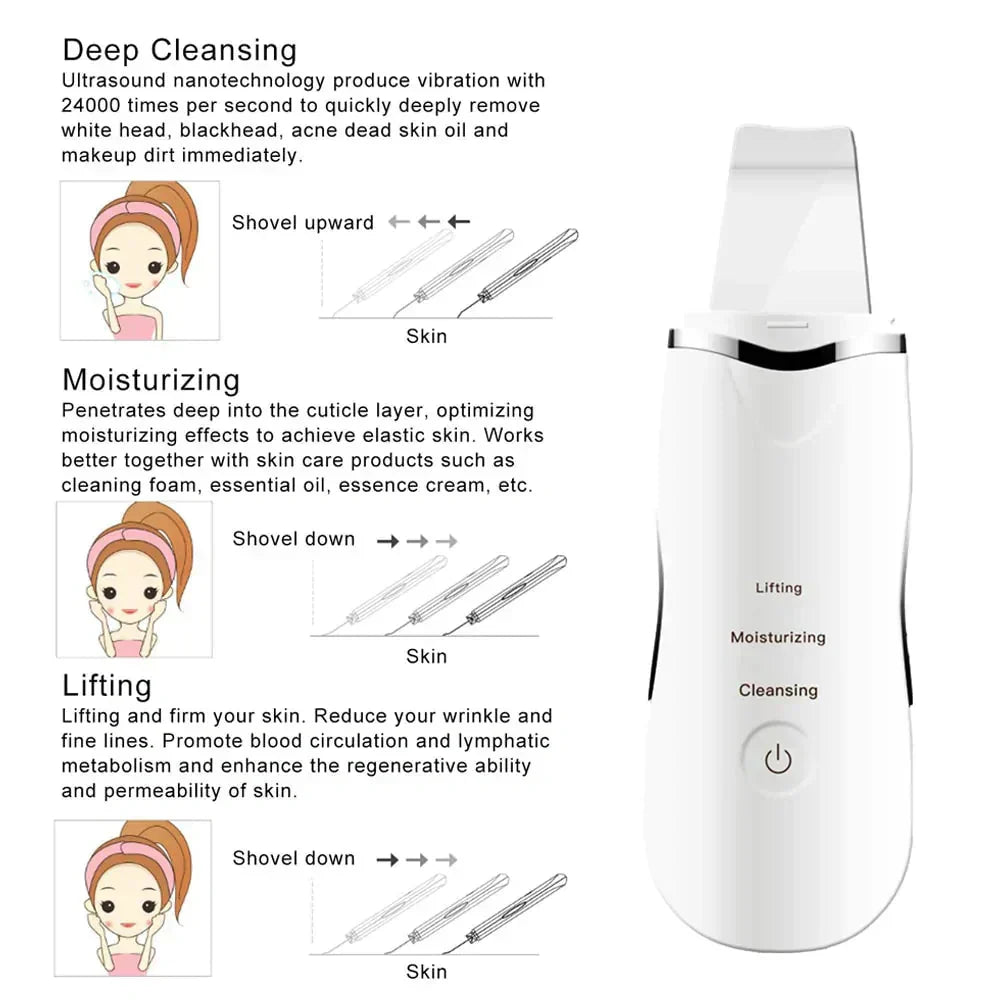 Deep Cleansing
Ultrasound nanotechnology produce vibration with 24000 times per second to quickly deeply remove white head, blackhead, acne dead skin oil and makeup dirt immediately.

Shovel upward

Skin

Moisturizing
Penetrates deep into the cuticle layer, optimizing moisturizing effects to achieve elastic skin. Works better together with skin care products such as cleaning foam, essential oil, essence cream, etc.

Shovel down

Skin

Lifting
Lifting and firm your skin. Reduce your wrinkle and fine lines. Promote blood circulation and lymphatic metabolism and enhance the regenerative ability and permeability of skin.

Shovel down

Skin

Lifting
Moisturizing
Cleansing